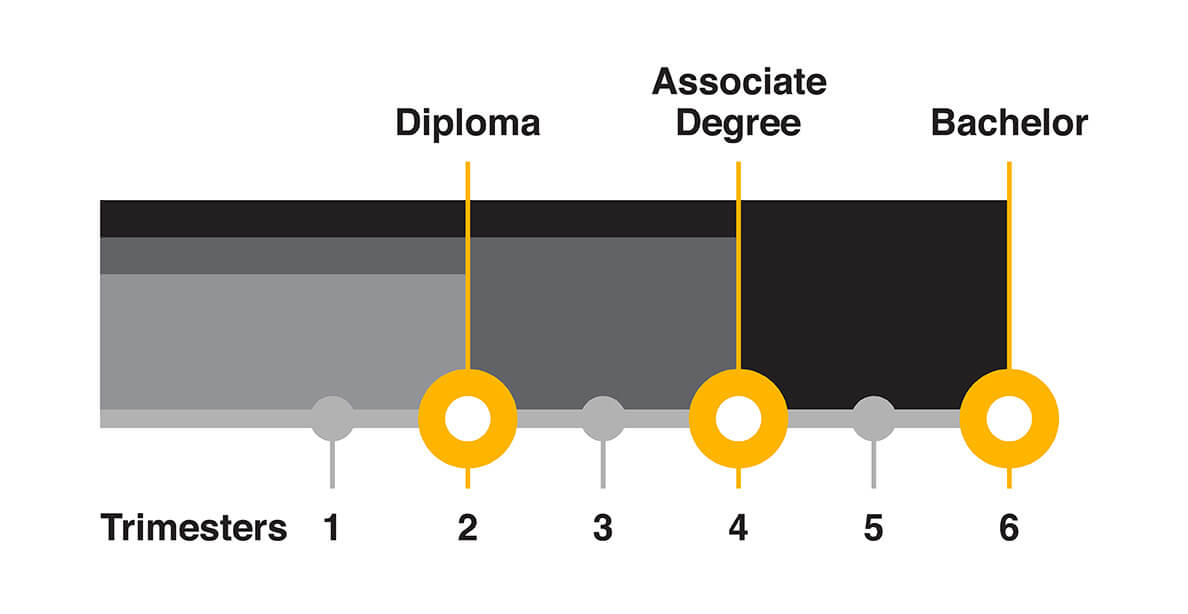 Diploma

Associate Degree

Bachelor

Trimesters 1 2 3 4 5 6